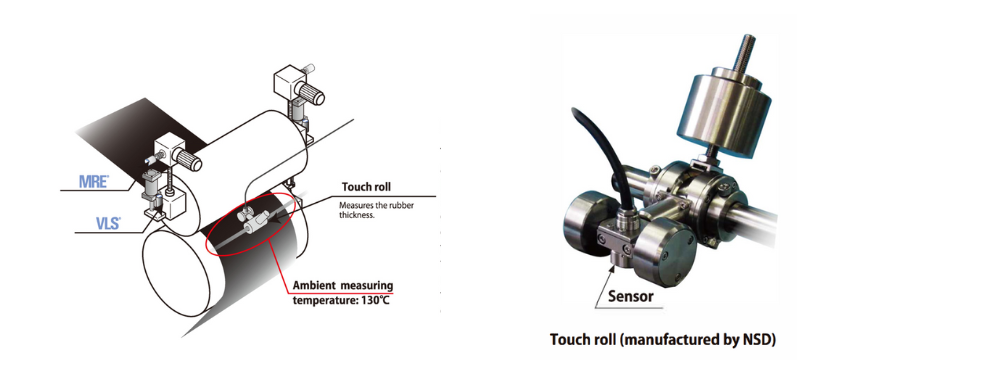 MRE®
VLS®
Touch roll
Measures the rubber thickness.
Ambient measuring temperature: 130°C

Sensor
Touch roll (manufactured by NSD)