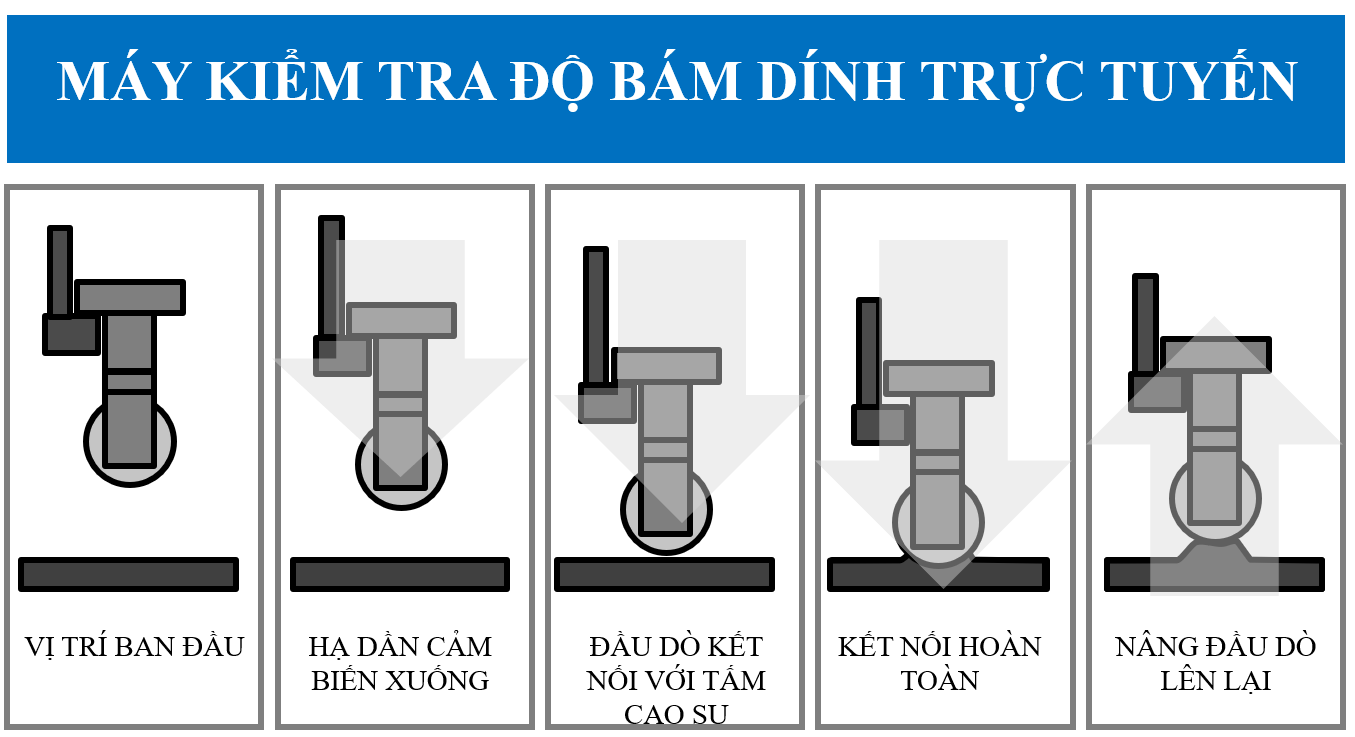 MÁY KIỂM TRA ĐỘ BÁM DÍNH TRỰC TUYẾN

VỊ TRÍ BAN ĐẦU

HẠ DẦN CẢM BIẾN XUỐNG

ĐẦU DÒ KẾT NỐI VỚI TẤM CAO SU

KẾT NỐI HOÀN TOÀN

NÂNG ĐẦU DÒ LÊN LẠI